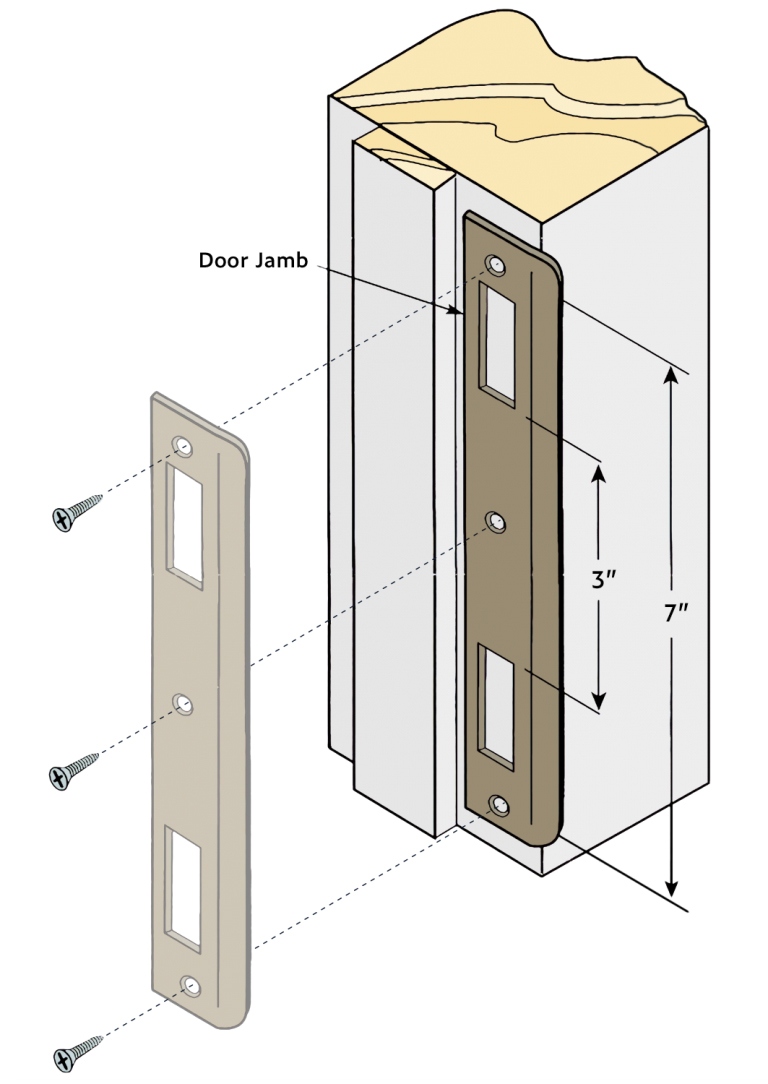 Door Jamb

3″

7″