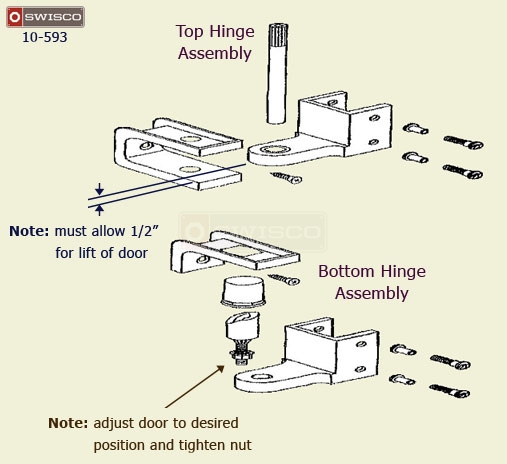 SWISCO
10-593

Top Hinge
Assembly

Note: must allow 1/2" for lift of door

SWISCO

Bottom Hinge
Assembly

Note: adjust door to desired position and tighten nut