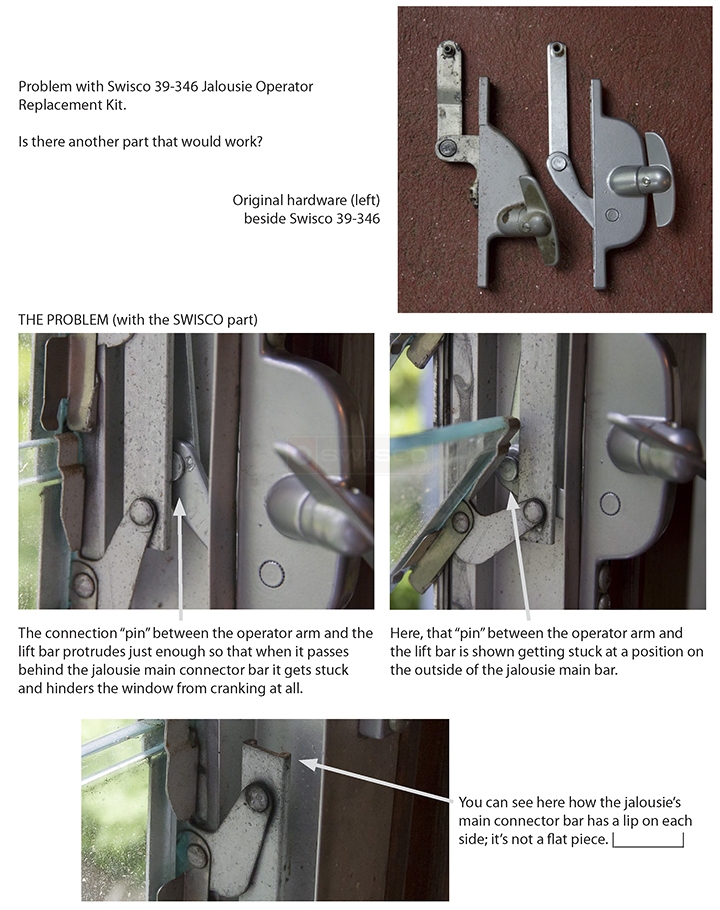 Problem with Swisco 39-346 Jalousie Operator Replacement Kit.

Is there another part that would work?

Original hardware (left) beside Swisco 39-346

THE PROBLEM (with the SWISCO part)

The connection "pin" between the operator arm and the lift bar protrudes just enough so that when it passes behind the jalousie main connector bar it gets stuck and hinders the window from cranking at all.

Here, that "pin" between the operator arm and the lift bar is shown getting stuck at a position on the outside of the jalousie main bar.

You can see here how the jalousie's main connector bar has a lip on each side; it's not a flat piece.