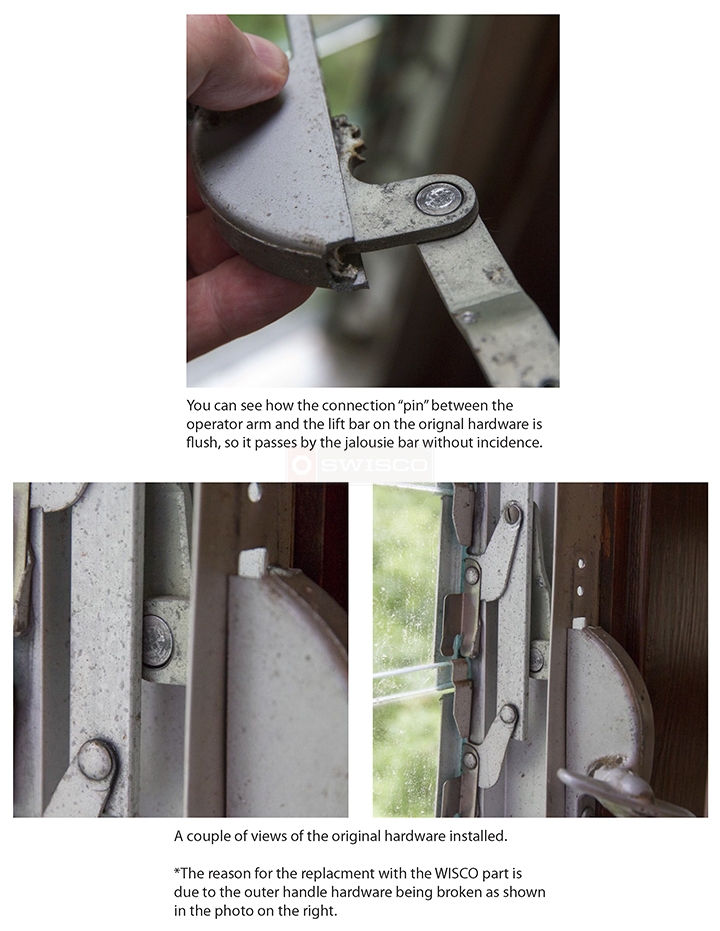 You can see how the connection "pin" between the operator arm and the lift bar on the orignal hardware is flush, so it passes by the jalousie bar without incidence.

SWISCO

A couple of views of the original hardware installed.

*The reason for the replacment with the WISCO part is due to the outer handle hardware being broken as shown in the photo on the right.