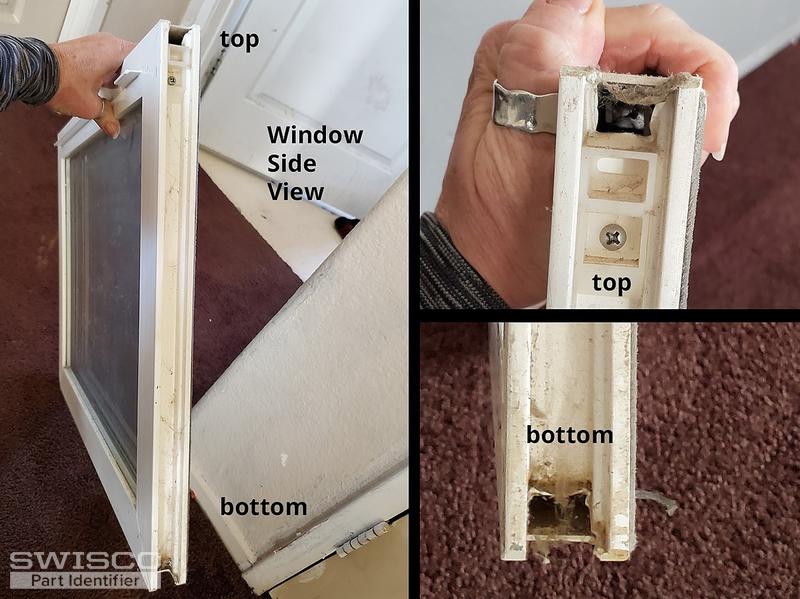 top

Window
Side
View

bottom

top

bottom

SWISCO
Part Identifier