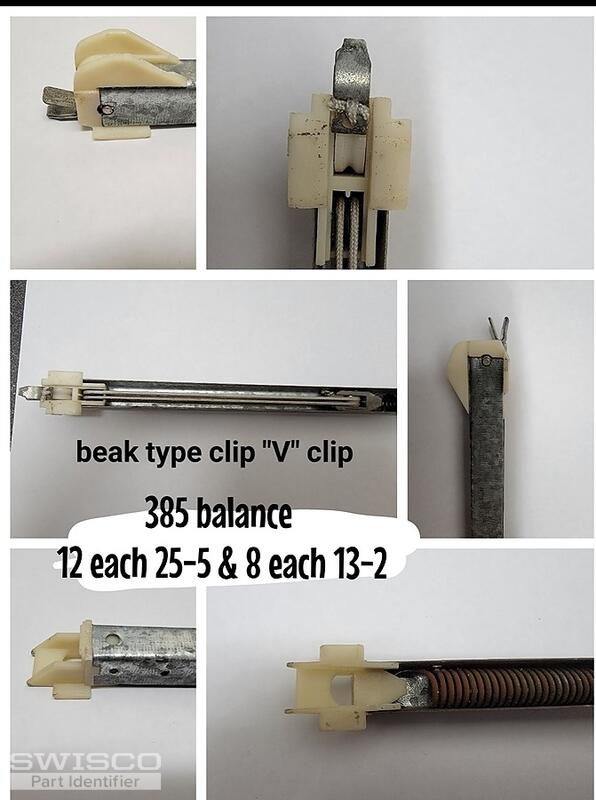 beak type clip "V" clip

385 balance
12 each 25-5 & 8 each 13-2

SWISCO
Part Identifier