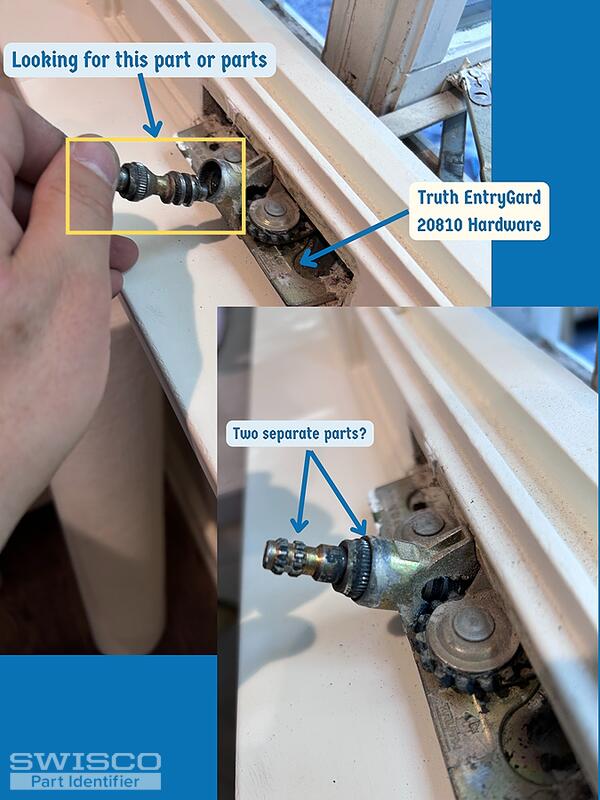 Looking for this part or parts

Truth EntryGard 20810 Hardware

Two separate parts?

SWISCO
Part Identifier